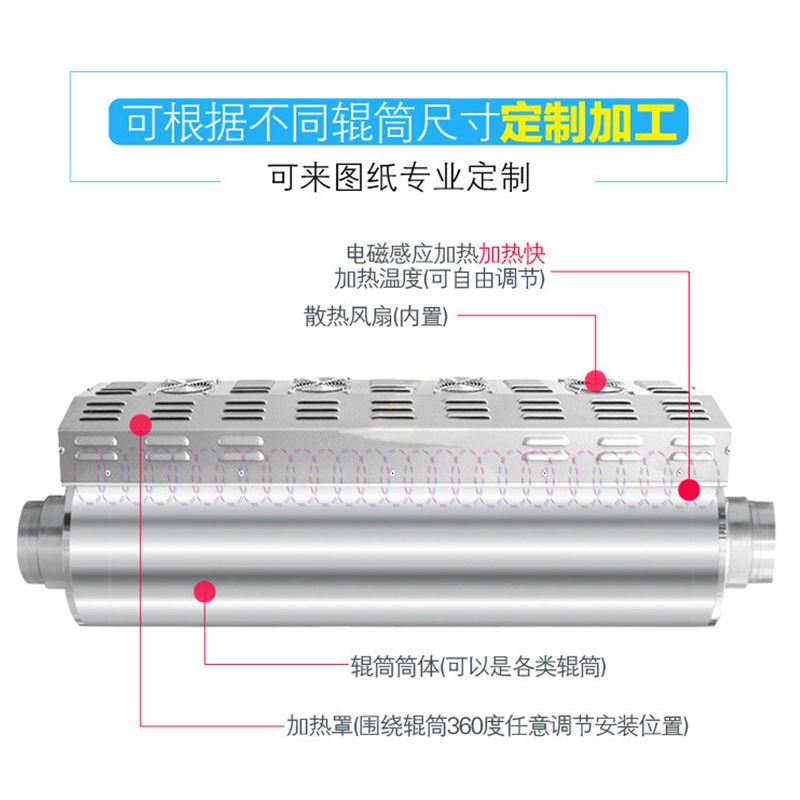 可根据不同辊筒尺寸定制加工

可来图纸专业定制

电磁感应加热加热快
加热温度(可自由调节)

散热风扇(内置)

辊筒筒体(可以是各类辊筒)

加热罩(围绕辊筒360度任意调节安装位置)