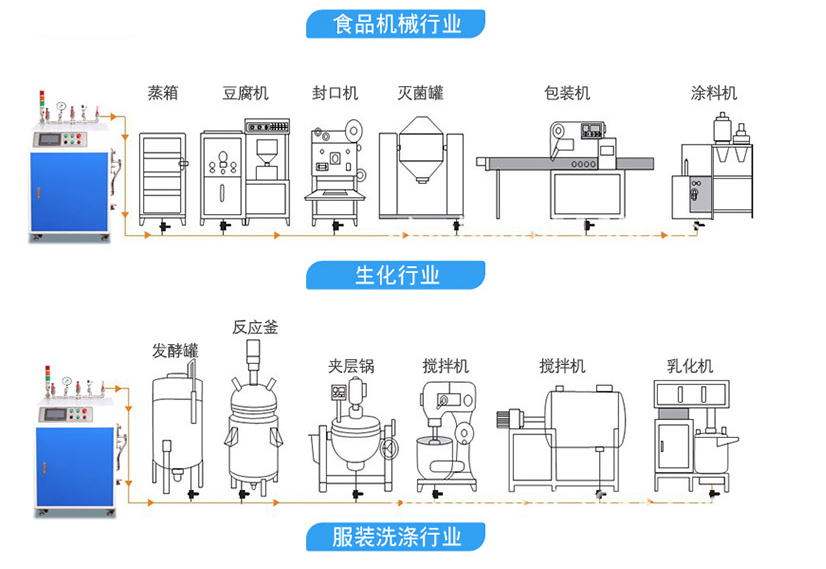 食品机械行业

蒸箱 豆腐机 封口机 灭菌罐 包装机 涂料机

生化行业

发酵罐 反应釜 夹层锅 搅拌机 搅拌机 乳化机

服装洗涤行业